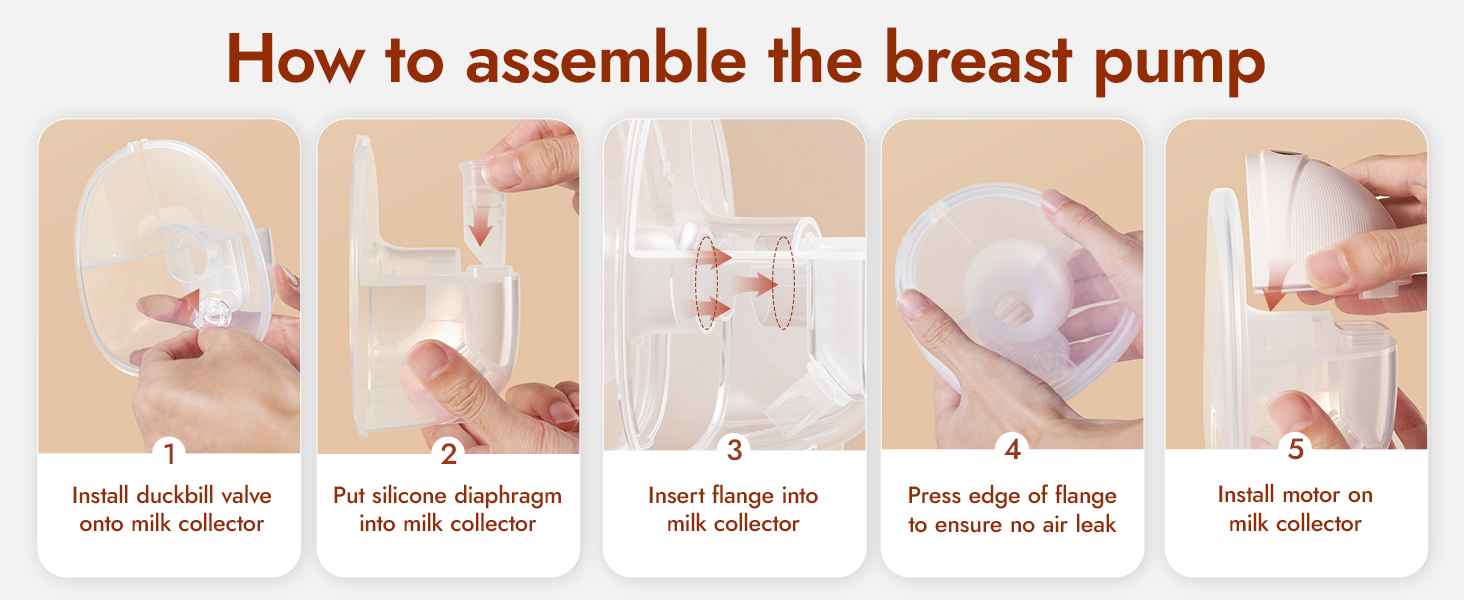 How to assemble the breast pump

1
Install duckbill valve onto milk collector

2
Put silicone diaphragm into milk collector

3
Insert flange into milk collector

4
Press edge of flange to ensure no air leak

5
Install motor on milk collector