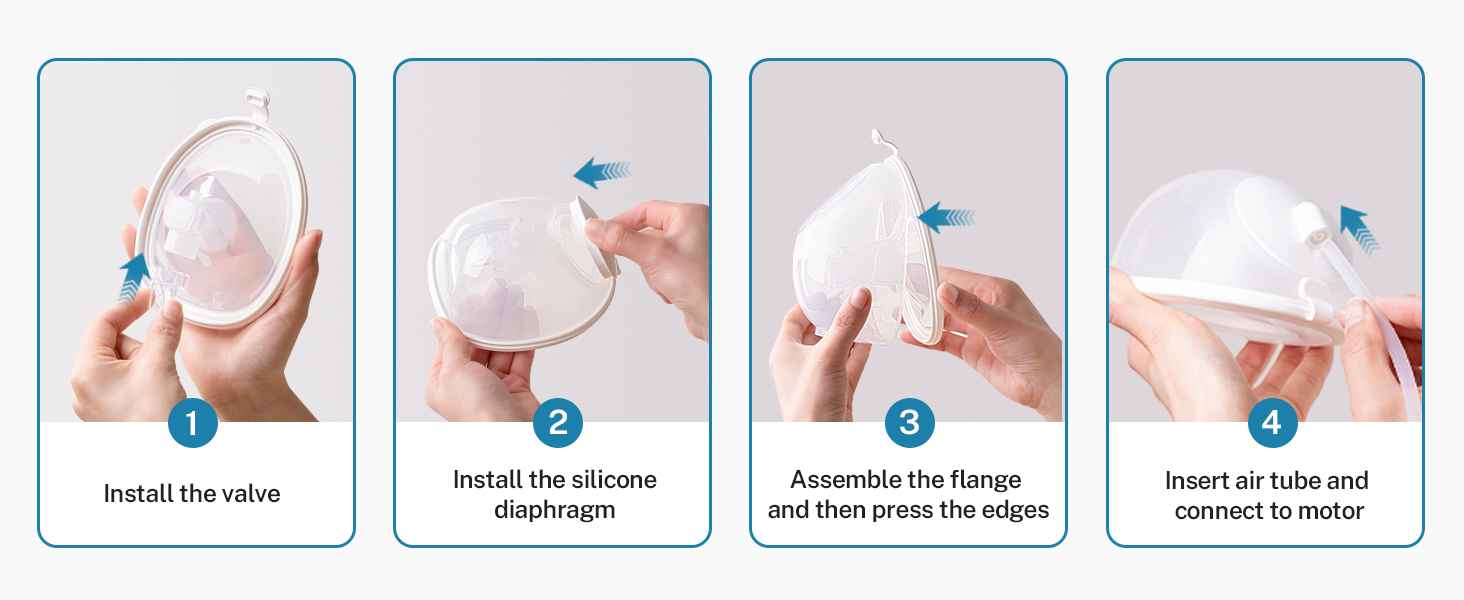 1
Install the valve

2
Install the silicone diaphragm

3
Assemble the flange and then press the edges

4
Insert air tube and connect to motor