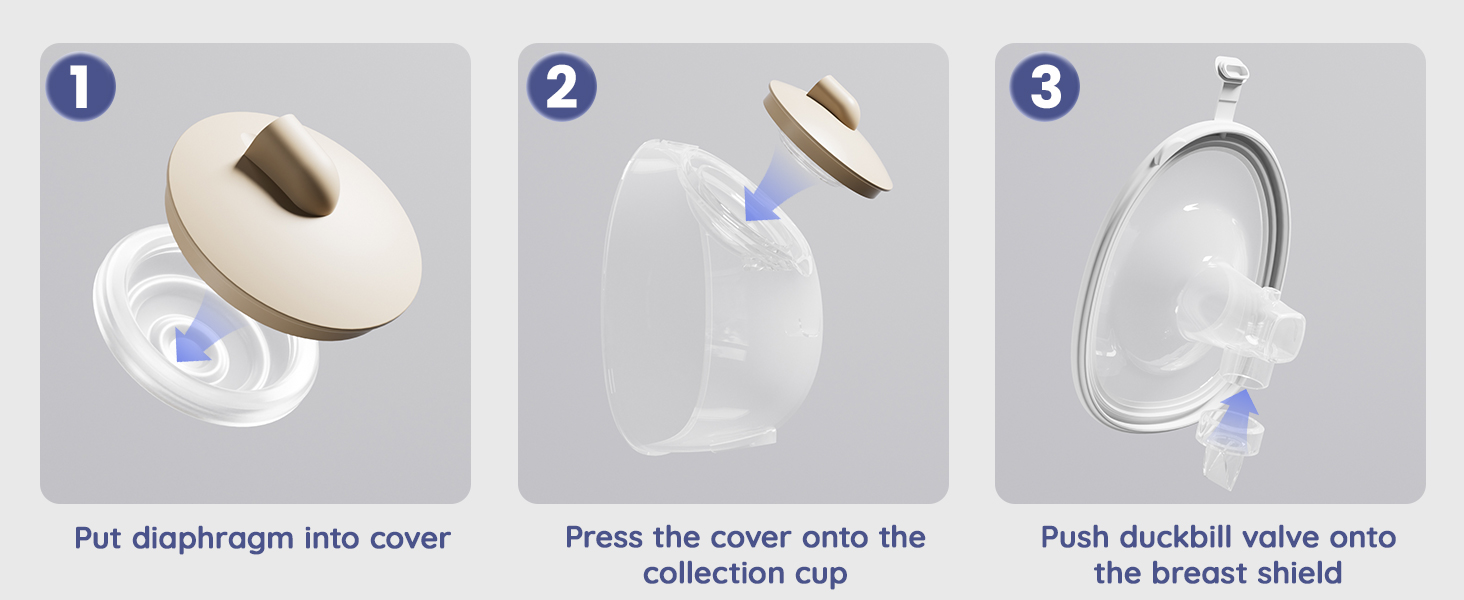 1

Put diaphragm into cover

2

Press the cover onto the collection cup

3

Push duckbill valve onto the breast shield