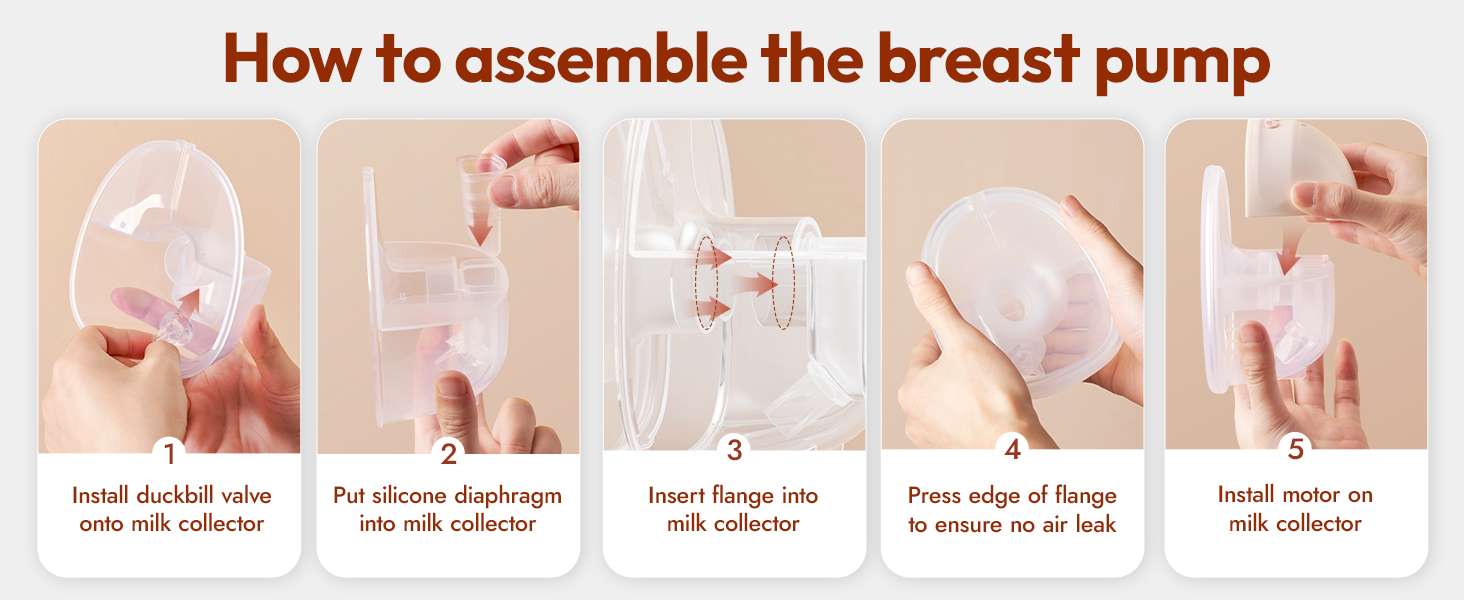 How to assemble the breast pump

1
Install duckbill valve onto milk collector

2
Put silicone diaphragm into milk collector

3
Insert flange into milk collector

4
Press edge of flange to ensure no air leak

5
Install motor on milk collector