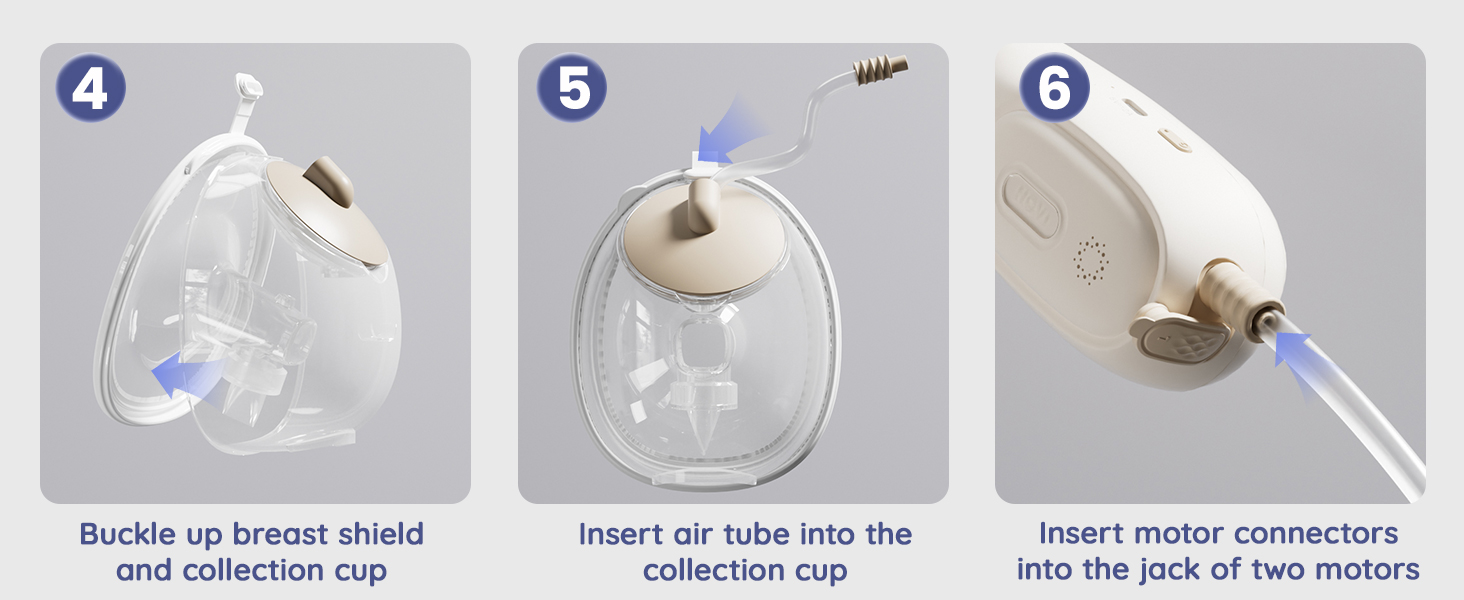 4

Buckle up breast shield and collection cup

5

Insert air tube into the collection cup

6

Insert motor connectors into the jack of two motors