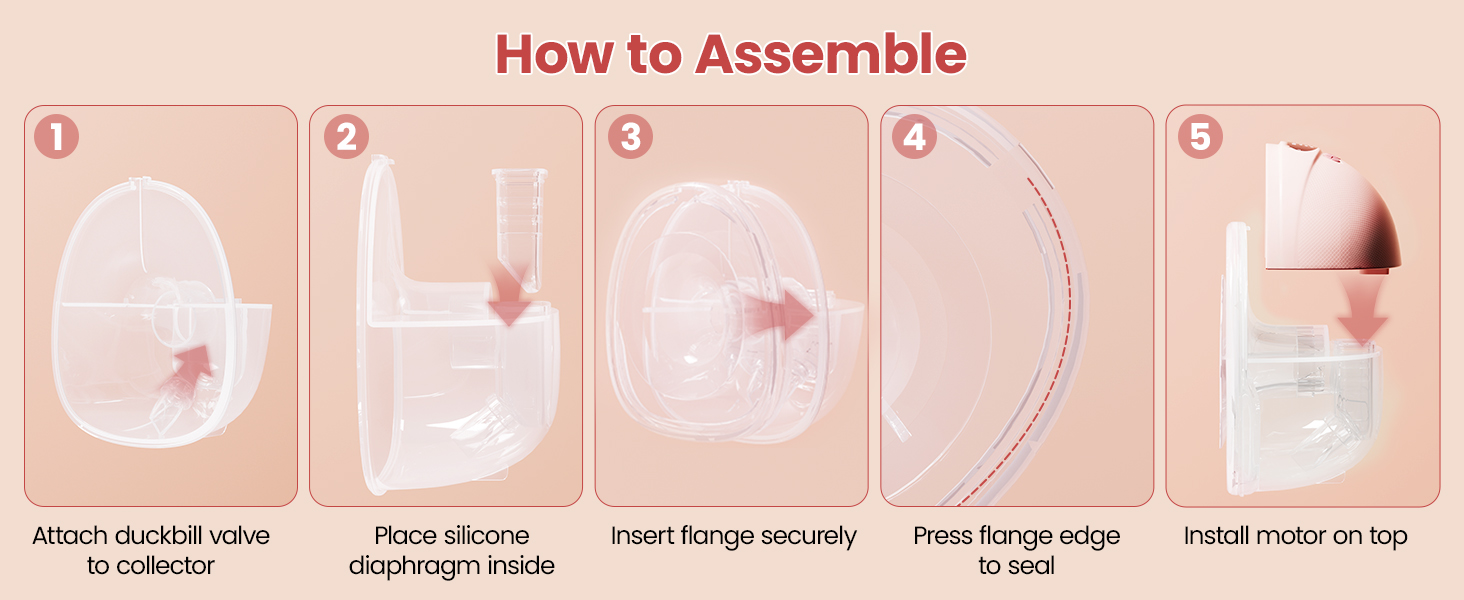 How to Assemble

1

Attach duckbill valve to collector

2

Place silicone diaphragm inside

3

Insert flange securely

4

Press flange edge to seal

5

Install motor on top